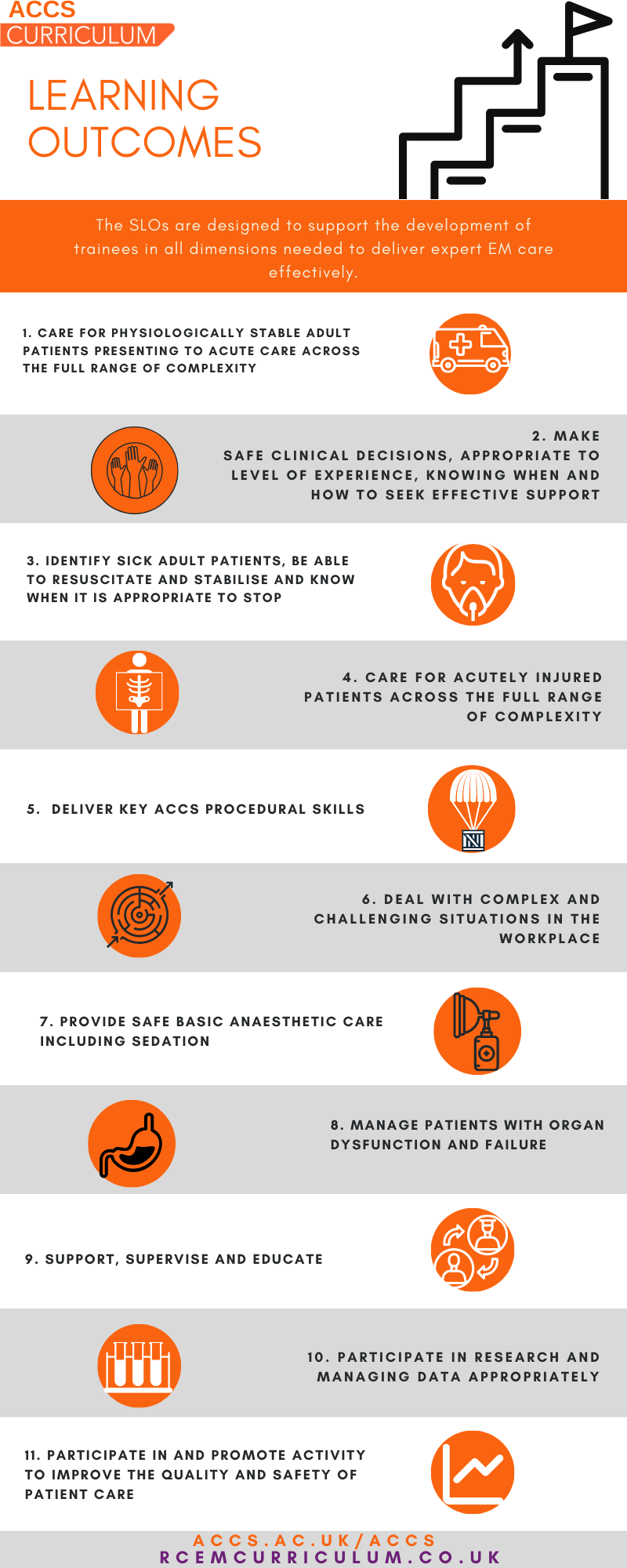 ACCS
CURRICULUM

LEARNING OUTCOMES

The SLOs are designed to support the development of trainees in all dimensions needed to deliver expert EM care effectively.

1. CARE FOR PHYSIOLOGICALLY STABLE ADULT PATIENTS PRESENTING TO ACUTE CARE ACROSS THE FULL RANGE OF COMPLEXITY

2. MAKE SAFE CLINICAL DECISIONS, APPROPRIATE TO LEVEL OF EXPERIENCE, KNOWING WHEN AND HOW TO SEEK EFFECTIVE SUPPORT

3. IDENTIFY SICK ADULT PATIENTS, BE ABLE TO RESUSCITATE AND STABILISE AND KNOW WHEN IT IS APPROPRIATE TO STOP

4. CARE FOR ACUTELY INJURED PATIENTS ACROSS THE FULL RANGE OF COMPLEXITY

5. DELIVER KEY ACCS PROCEDURAL SKILLS

6. DEAL WITH COMPLEX AND CHALLENGING SITUATIONS IN THE WORKPLACE

7. PROVIDE SAFE BASIC ANAESTHETIC CARE INCLUDING SEDATION

8. MANAGE PATIENTS WITH ORGAN DYSFUNCTION AND FAILURE

9. SUPPORT, SUPERVISE AND EDUCATE

10. PARTICIPATE IN RESEARCH AND MANAGING DATA APPROPRIATELY

11. PARTICIPATE IN AND PROMOTE ACTIVITY TO IMPROVE THE QUALITY AND SAFETY OF PATIENT CARE

ACCS.AC.UK/ACCS
RCEMCURRICULUM.CO.UK